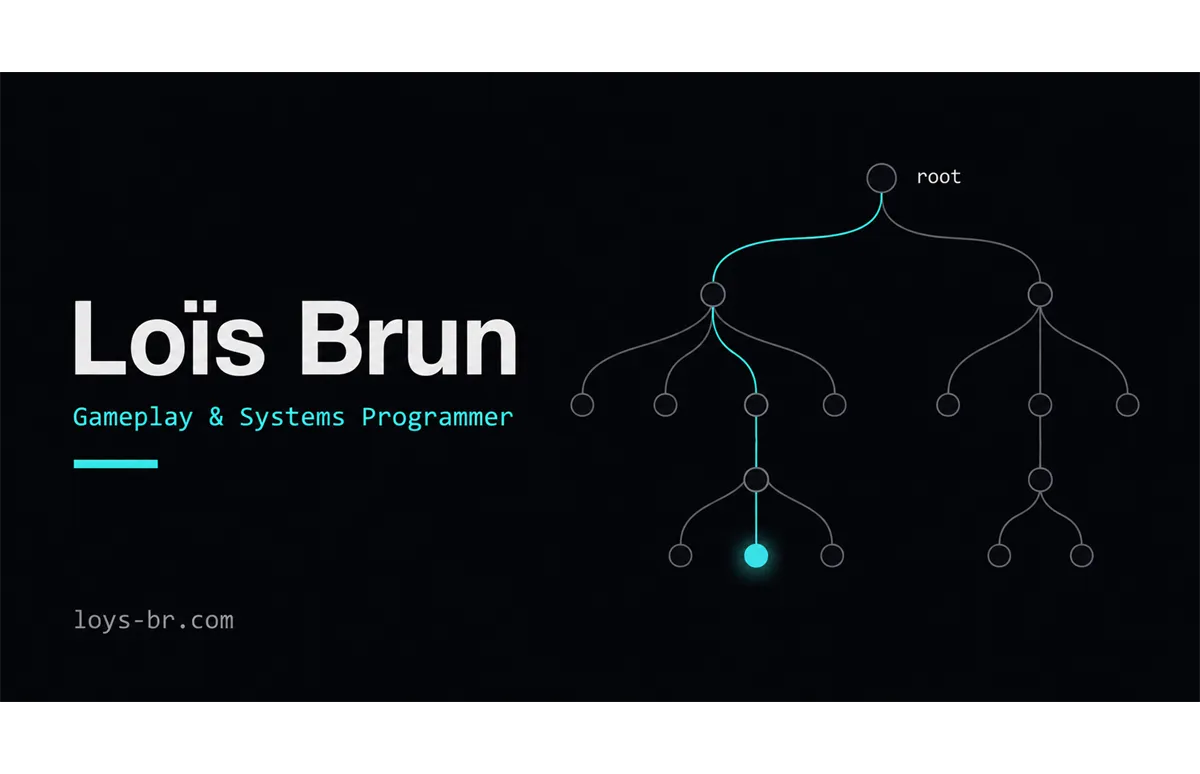 Loïs Brun

Gameplay & Systems Programmer

loys-br.com

root